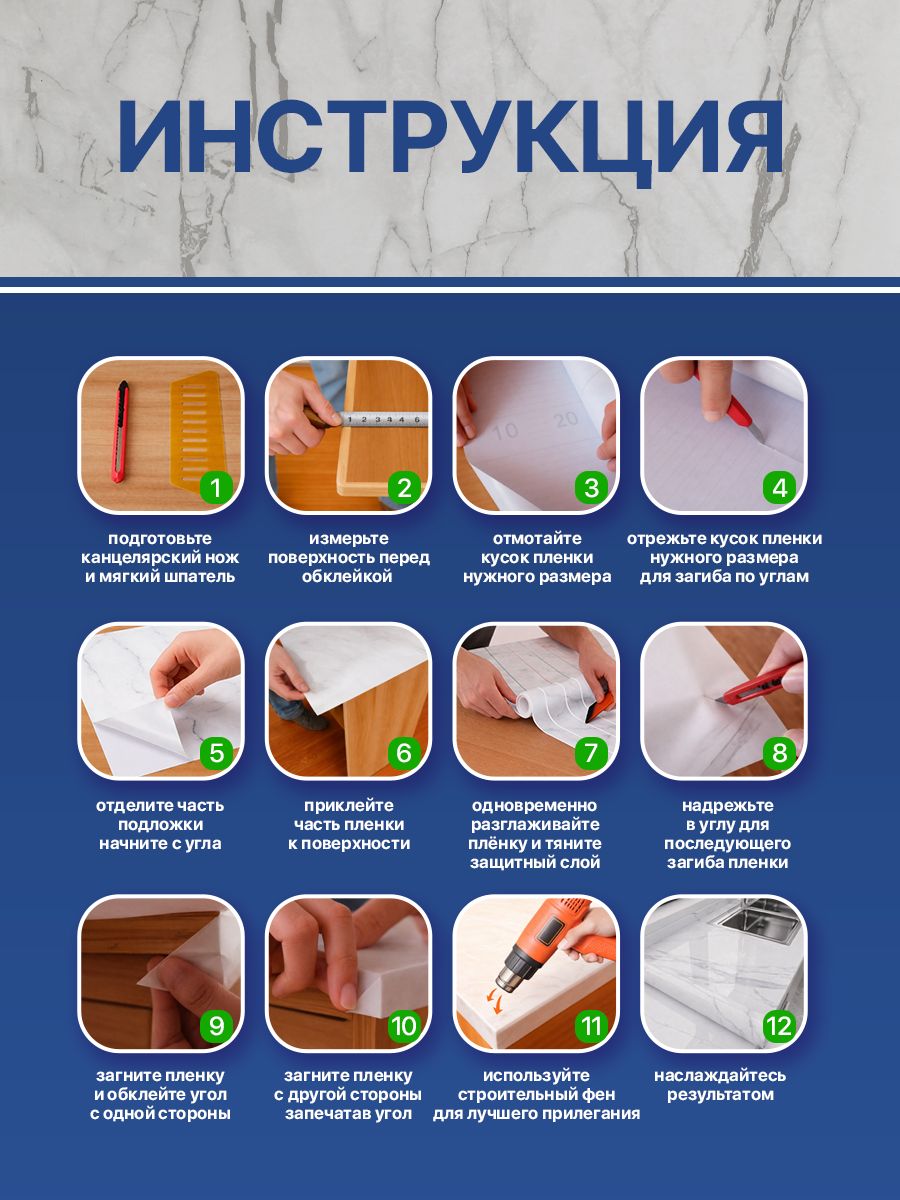 ИНСТРУКЦИЯ

1
подготовьте канцелярский нож и мягкий шпатель

2
измерьте поверхность перед обклейкой

3
отмотайте кусок пленки нужного размера

4
отрежьте кусок пленки нужного размера для загиба по углам

5
отделите часть подложки начните с угла

6
приклейте часть пленки к поверхности

7
одновременно разглаживайте плёнку и тяните защитный слой

8
надрежьте в углу для последующего загиба пленки

9
загните пленку и обклейте угол с одной стороны

10
загните пленку с другой стороны запечатав угол

11
используйте строительный фен для лучшего прилегания

12
наслаждайтесь результатом